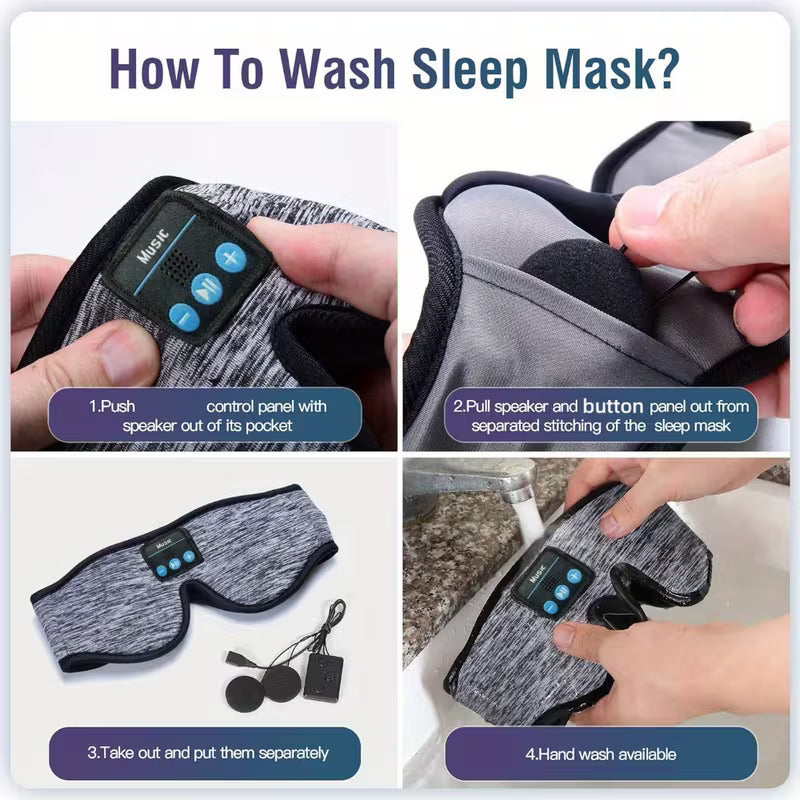 How To Wash Sleep Mask?

Music

1.Push control panel with speaker out of its pocket

2.Pull speaker and button panel out from separated stitching of the sleep mask

Music

3.Take out and put them separately

Music

4.Hand wash available